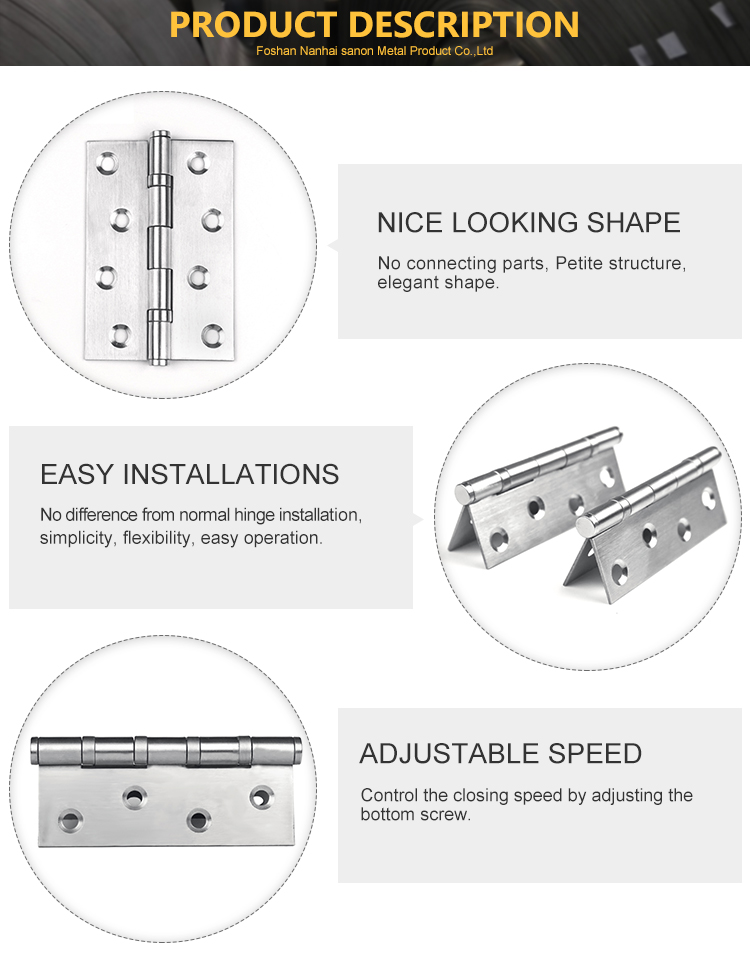 PRODUCT DESCRIPTION
Foshan Nanhai sanon Metal Product Co.,Ltd

NICE LOOKING SHAPE
No connecting parts, Petite structure, elegant shape.

EASY INSTALLATIONS
No difference from normal hinge installation, simplicity, flexibility, easy operation.

ADJUSTABLE SPEED
Control the closing speed by adjusting the bottom screw.